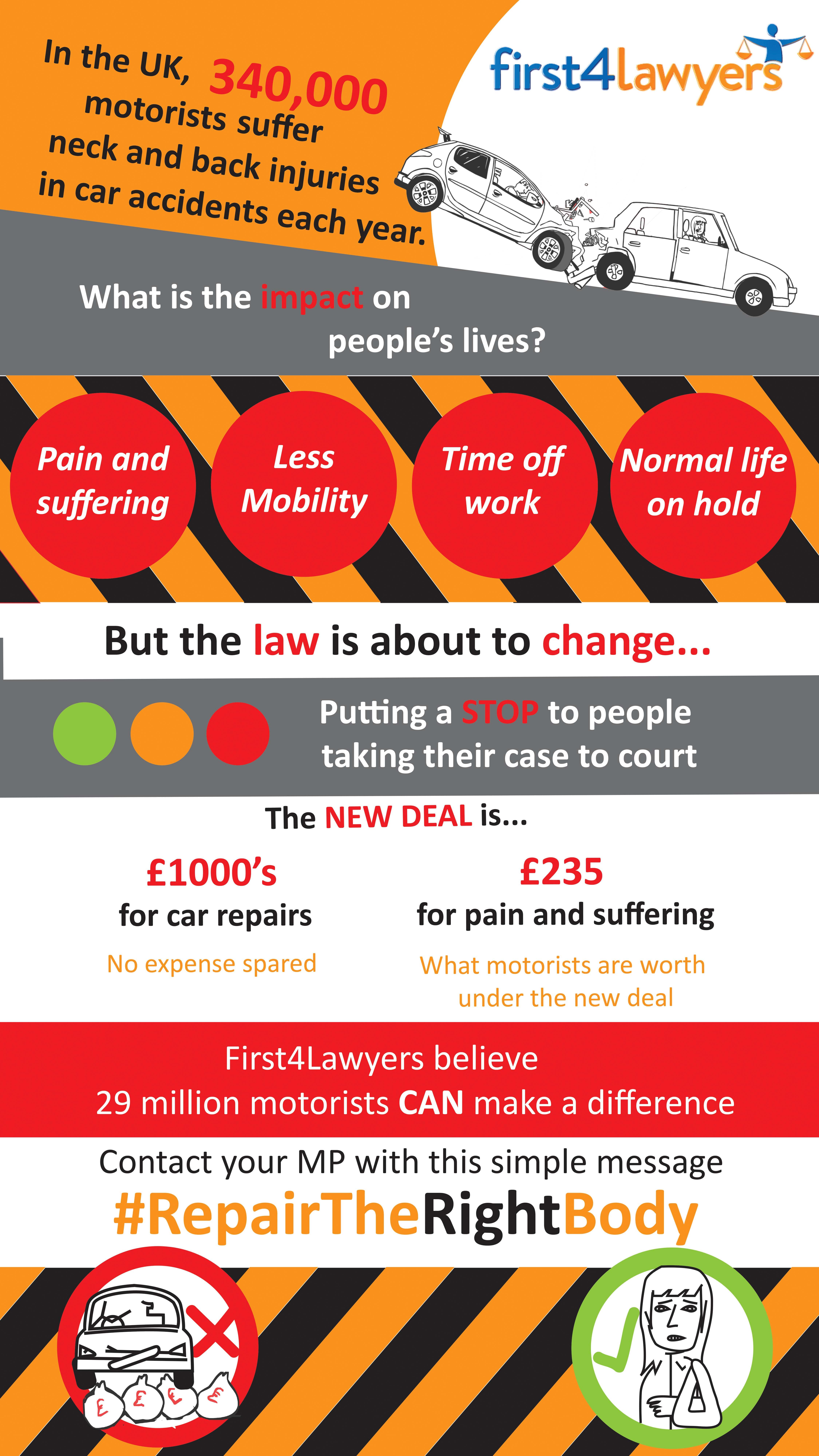 In the UK, 340,000 motorists suffer neck and back injuries in car accidents each year.

first4lawyers

What is the impact on people's lives?

Pain and suffering

Less Mobility

Time off work

Normal life on hold

But the law is about to change...

Putting a STOP to people taking their case to court

The NEW DEAL is...

£1000's for car repairs

No expense spared

£235 for pain and suffering

What motorists are worth under the new deal

First4Lawyers believe 29 million motorists CAN make a difference

Contact your MP with this simple message

#RepairTheRightBody

£ £ £ £