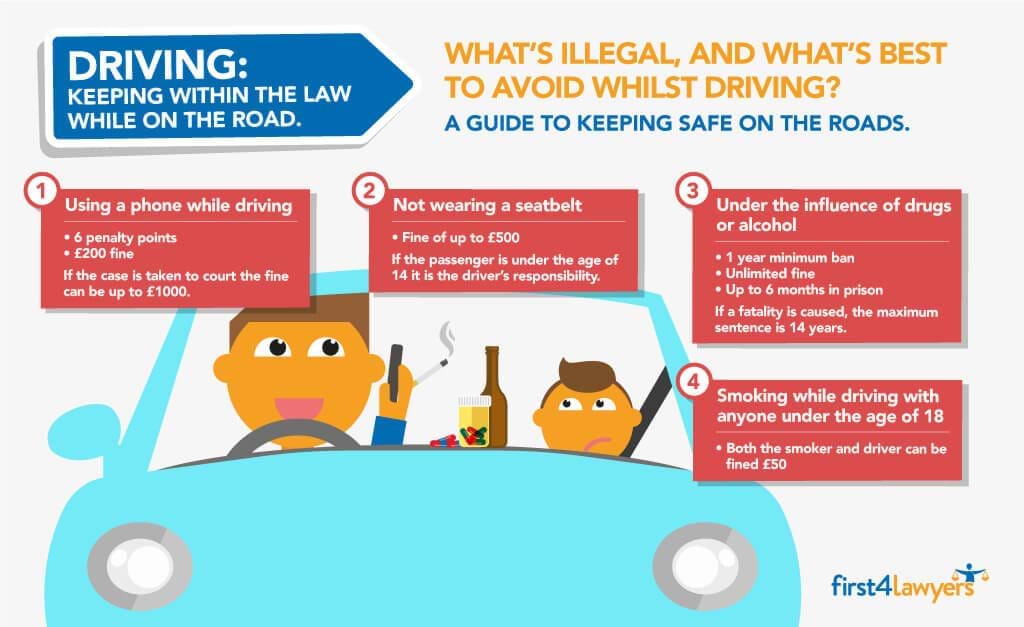 DRIVING:
KEEPING WITHIN THE LAW WHILE ON THE ROAD.

WHAT'S ILLEGAL, AND WHAT'S BEST TO AVOID WHILST DRIVING?

A GUIDE TO KEEPING SAFE ON THE ROADS.

1
Using a phone while driving
• 6 penalty points
• £200 fine
If the case is taken to court the fine can be up to £1000.

2
Not wearing a seatbelt
• Fine of up to £500
If the passenger is under the age of 14 it is the driver's responsibility.

3
Under the influence of drugs or alcohol
• 1 year minimum ban
• Unlimited fine
• Up to 6 months in prison
If a fatality is caused, the maximum sentence is 14 years.

4
Smoking while driving with anyone under the age of 18
• Both the smoker and driver can be fined £50

first4lawyers